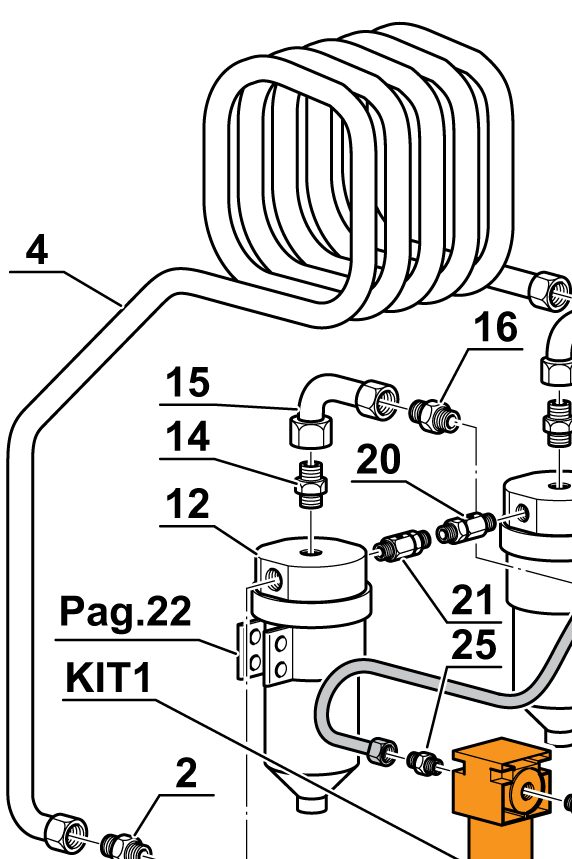 4
16
15
14
20
12
21
Pag.22
25
KIT1
2